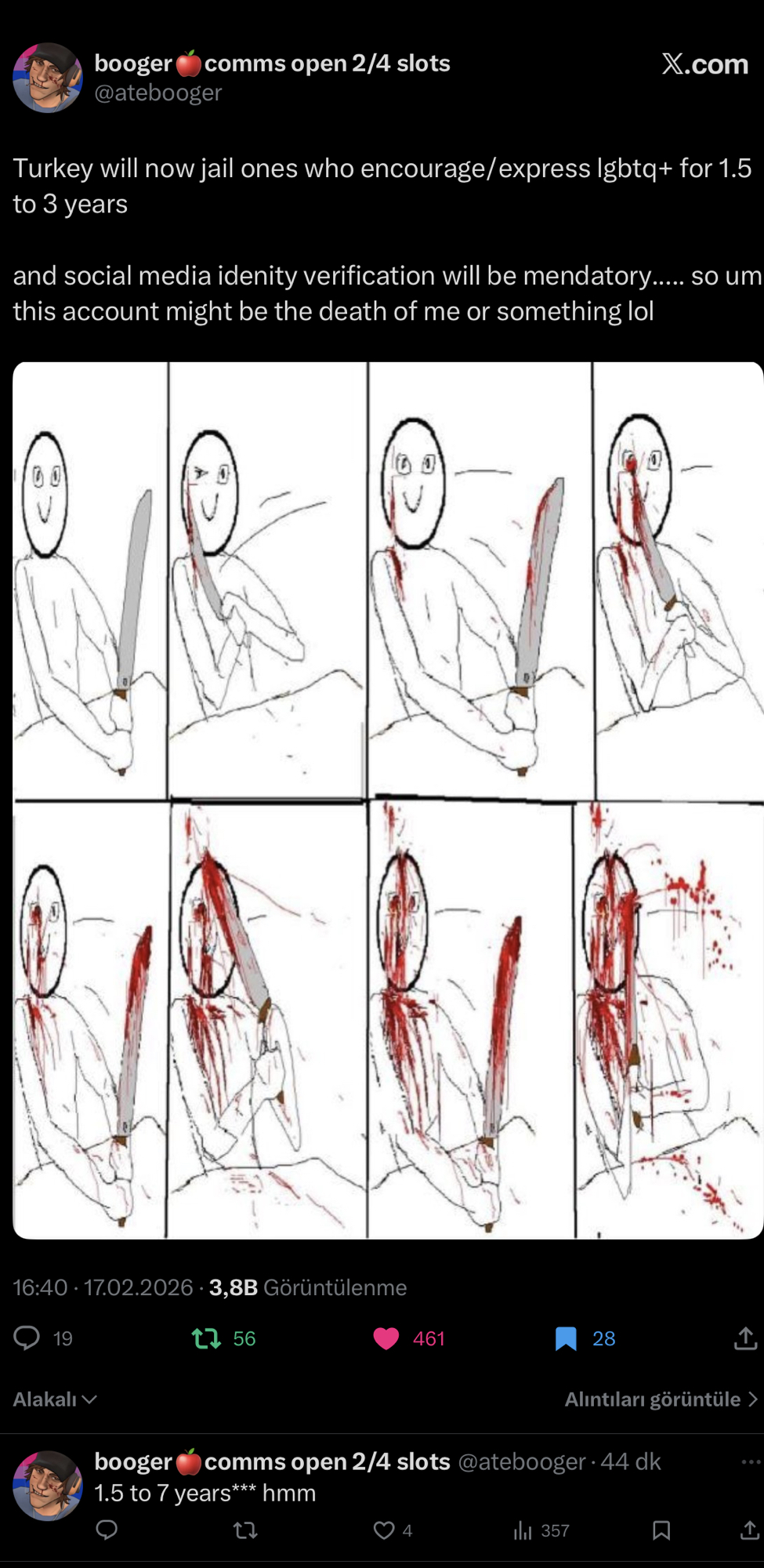 booger🍎comms open 2/4 slots
@atebooger

X.com

Turkey will now jail ones who encourage/express lgbtq+ for 1.5 to 3 years

and social media idenity verification will be mendatory..... so um this account might be the death of me or something lol

16:40 · 17.02.2026 · 3,8B Görüntülenme

19 56 461 28

Alakalı

Alıntıları görüntüle

booger🍎comms open 2/4 slots @atebooger · 44 dk
1.5 to 7 years*** hmm

4 357